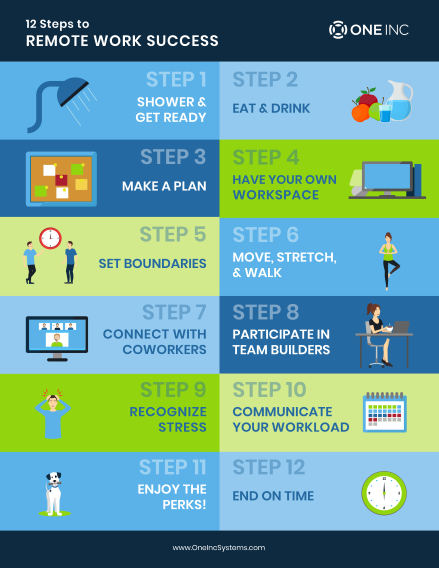 12 Steps to
REMOTE WORK SUCCESS

ONE INC

STEP 1
SHOWER & GET READY

STEP 2
EAT & DRINK

STEP 3
MAKE A PLAN

STEP 4
HAVE YOUR OWN WORKSPACE

STEP 5
SET BOUNDARIES

STEP 6
MOVE, STRETCH, & WALK

STEP 7
CONNECT WITH COWORKERS

STEP 8
PARTICIPATE IN TEAM BUILDERS

STEP 9
RECOGNIZE STRESS

STEP 10
COMMUNICATE YOUR WORKLOAD

STEP 11
ENJOY THE PERKS!

STEP 12
END ON TIME

www.OneIncSystems.com